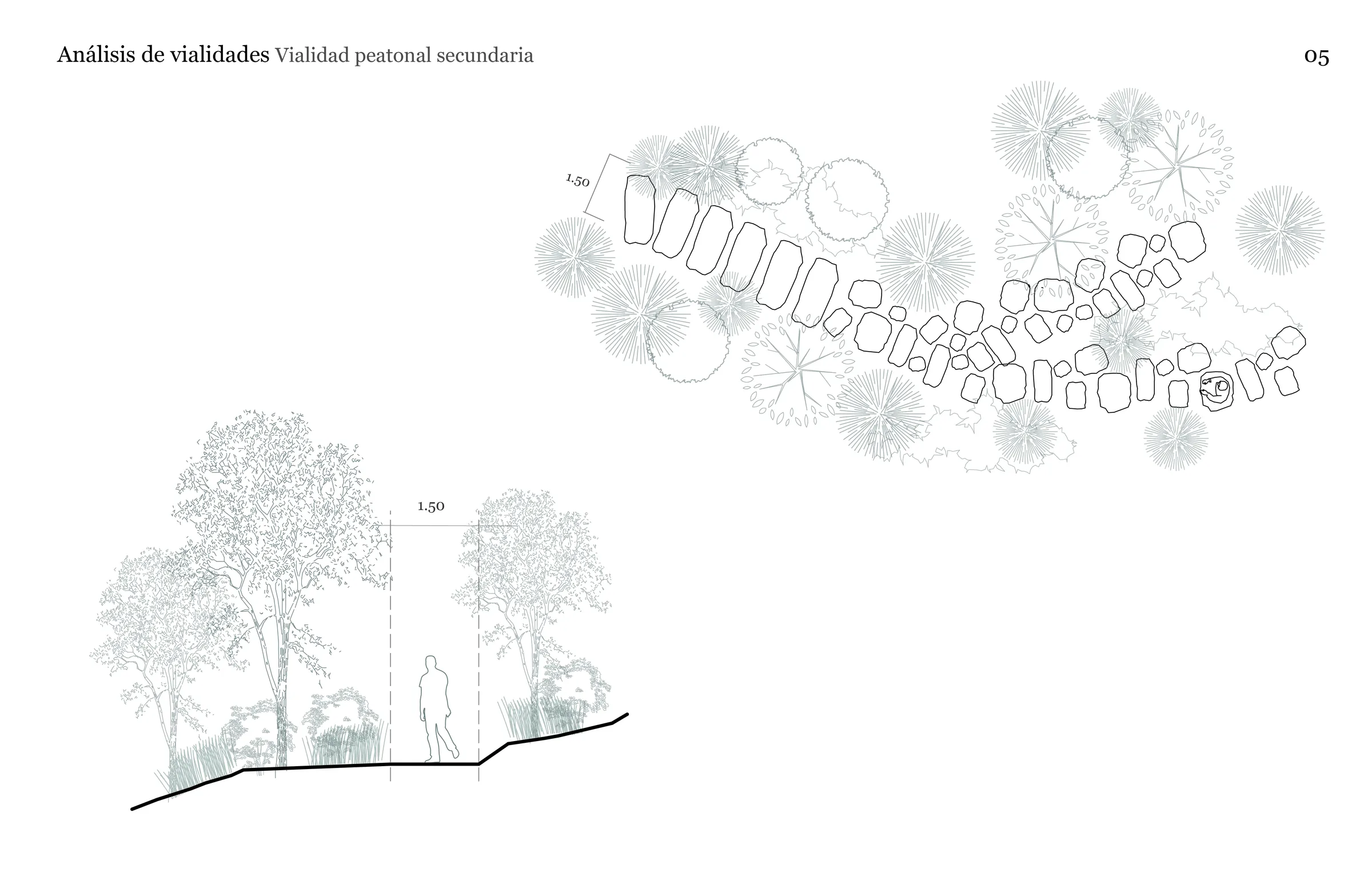 Análisis de vialidades Vialidad peatonal secundaria

05

1.50

1.50